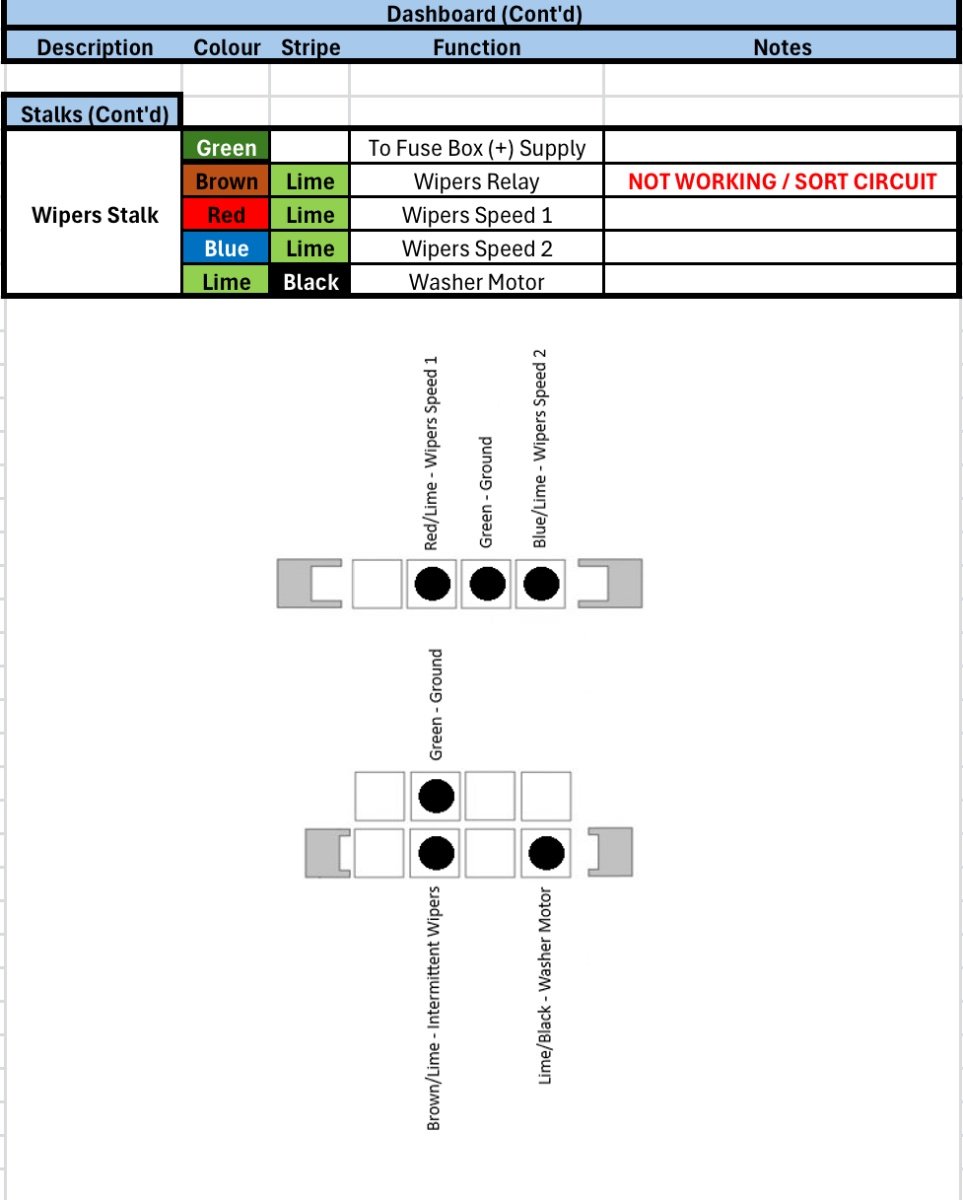 Dashboard (Cont'd)

| Description | Colour | Stripe | Function | Notes |
|---|---|---|---|---|
| Stalks (Cont'd) | | | | |
| Wipers Stalk | Green | | To Fuse Box (+) Supply | |
| | Brown | Lime | Wipers Relay | NOT WORKING / SORT CIRCUIT |
| | Red | Lime | Wipers Speed 1 | |
| | Blue | Lime | Wipers Speed 2 | |
| | Lime | Black | Washer Motor | |

Red/Lime - Wipers Speed 1
Green - Ground
Blue/Lime - Wipers Speed 2

Green - Ground

Brown/Lime - Intermittent Wipers
Lime/Black - Washer Motor